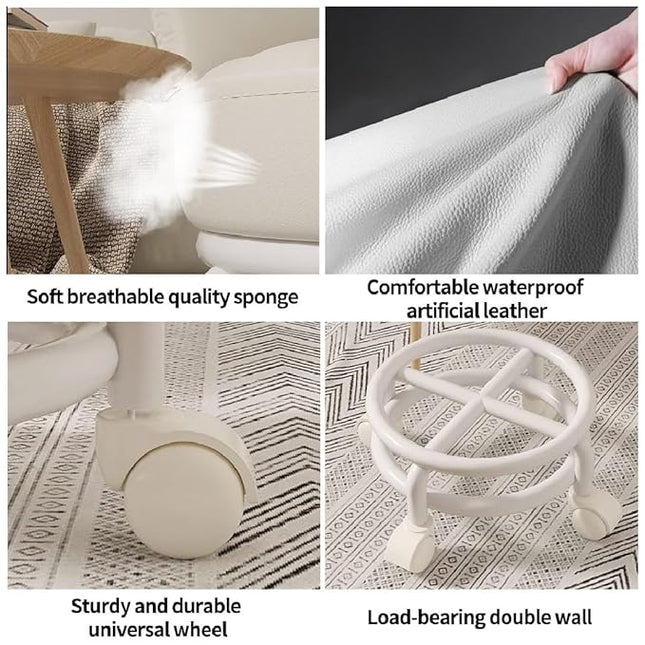 Soft breathable quality sponge

Comfortable waterproof artificial leather

Sturdy and durable universal wheel

Load-bearing double wall